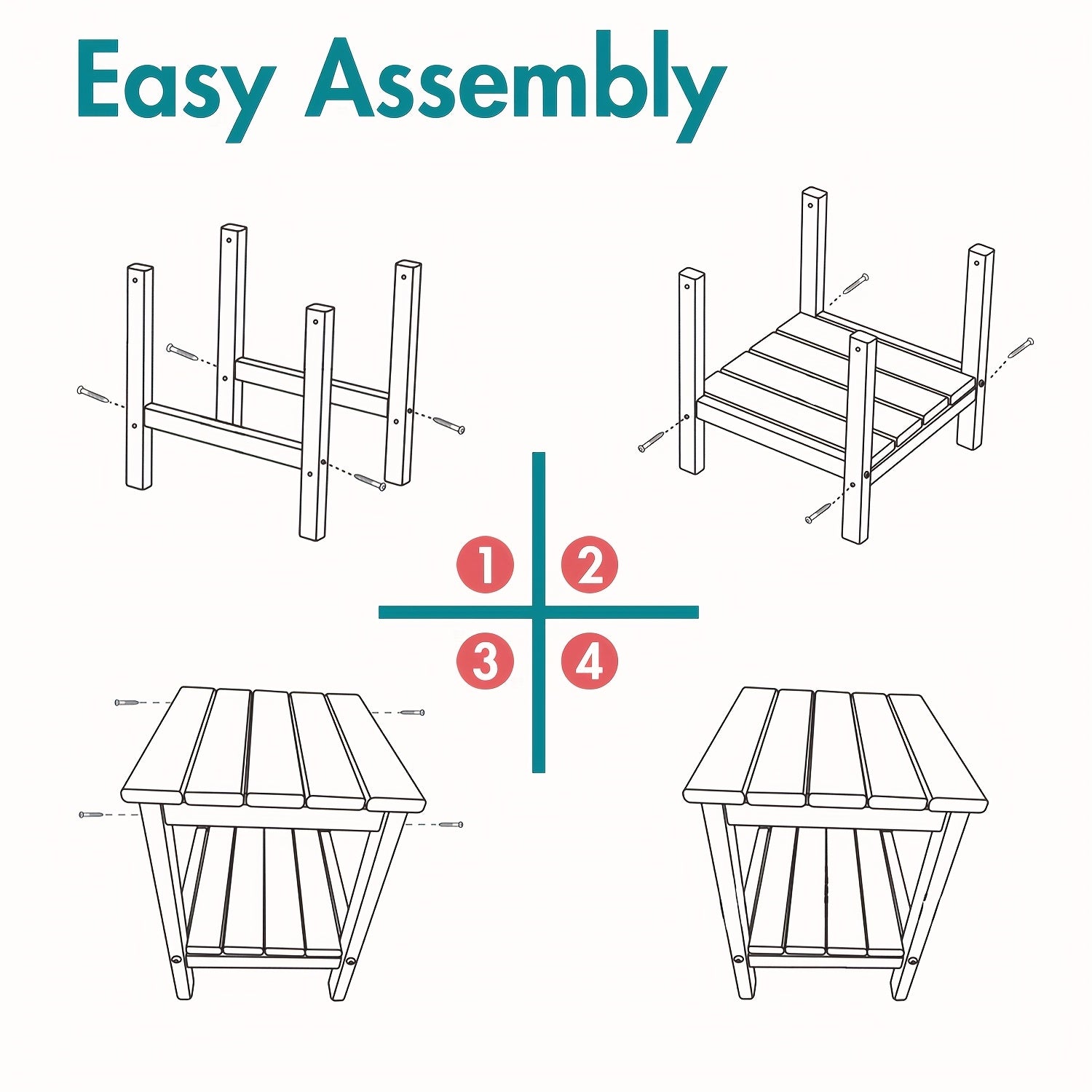 Easy Assembly

1
2
3
4